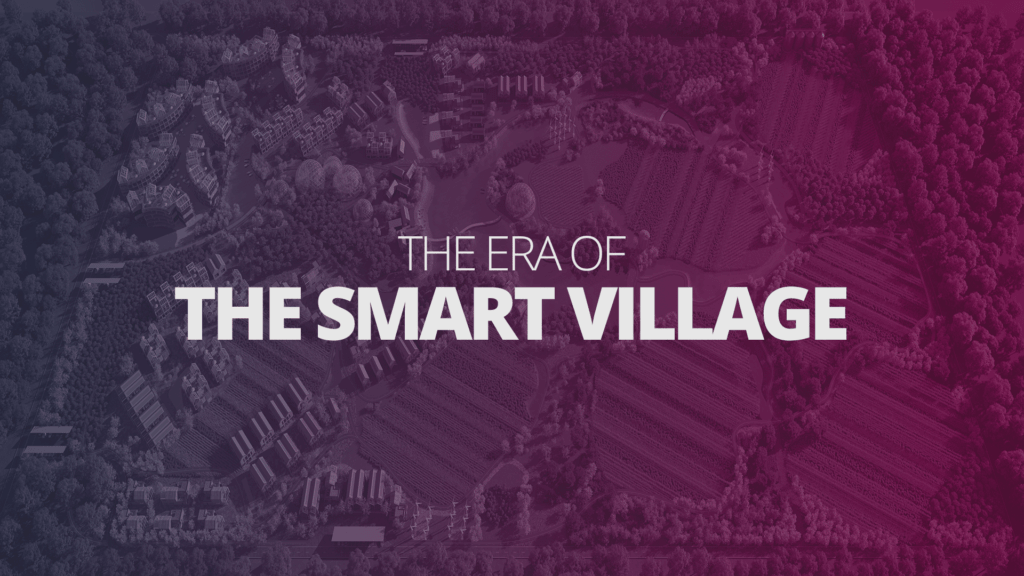 THE ERA OF
THE SMART VILLAGE